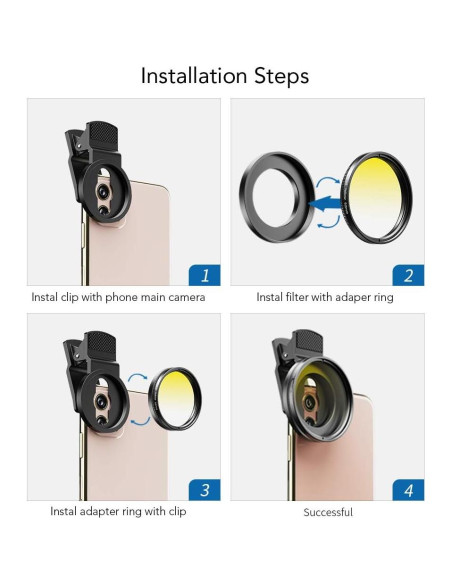 Installation Steps

1

Instal clip with phone main camera

2

Instal filter with adaper ring

3

Instal adapter ring with clip

4

Successful