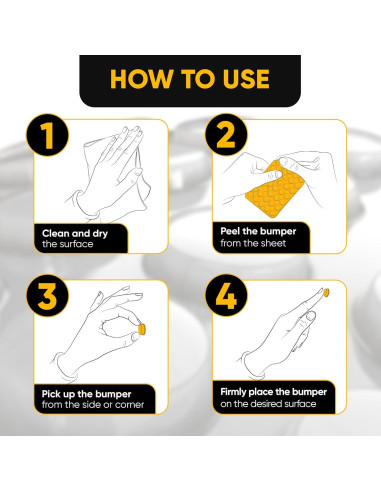 HOW TO USE

1

Clean and dry the surface

2

Peel the bumper from the sheet

3

Pick up the bumper from the side or corner

4

Firmly place the bumper on the desired surface