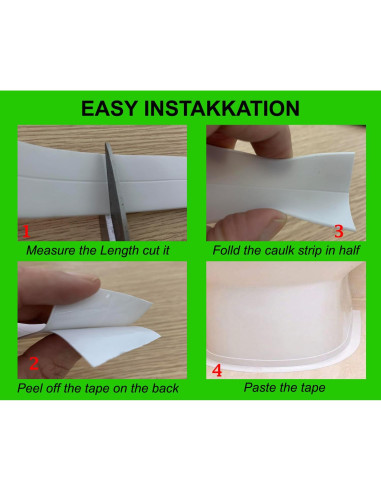 EASY INSTAKKATION

1

Measure the Length cut it

3

Folld the caulk strip in half

2

Peel off the tape on the back

4

Paste the tape