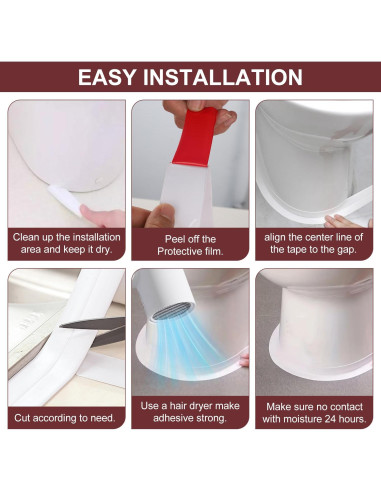 EASY INSTALLATION

Clean up the installation area and keep it dry.

Peel off the Protective film.

align the center line of the tape to the gap.

Cut according to need.

Use a hair dryer make adhesive strong.

Make sure no contact with moisture 24 hours.