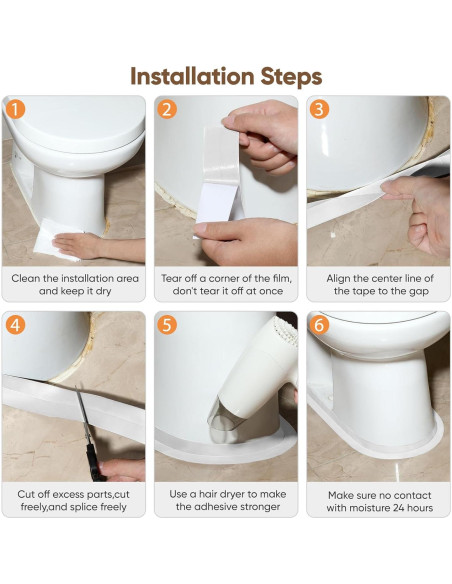 Installation Steps

1

Clean the installation area and keep it dry

2

Tear off a corner of the film, don't tear it off at once

3

Align the center line of the tape to the gap

4

Cut off excess parts,cut freely,and splice freely

5

Use a hair dryer to make the adhesive stronger

6

Make sure no contact with moisture 24 hours