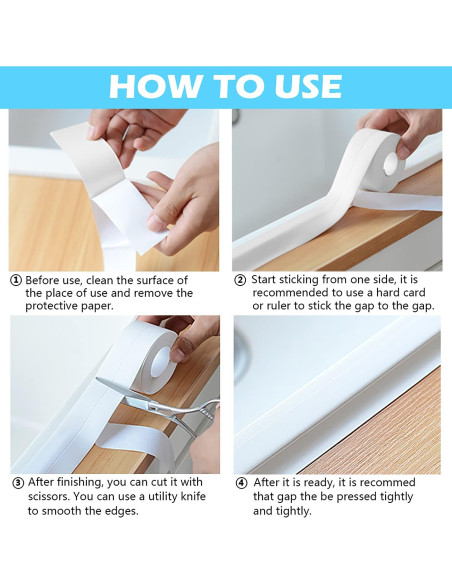 HOW TO USE

① Before use, clean the surface of the place of use and remove the protective paper.

② Start sticking from one side, it is recommended to use a hard card or ruler to stick the gap to the gap.

③ After finishing, you can cut it with scissors. You can use a utility knife to smooth the edges.

④ After it is ready, it is recommed that gap the be pressed tightly and tightly.