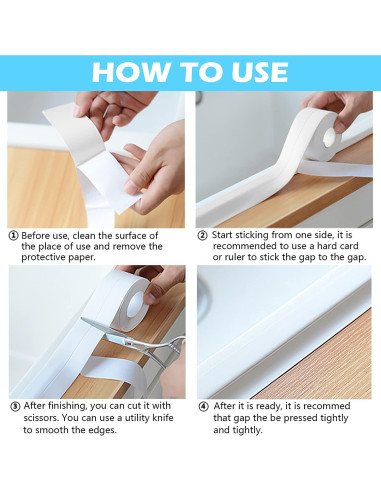 HOW TO USE

① Before use, clean the surface of the place of use and remove the protective paper.

② Start sticking from one side, it is recommended to use a hard card or ruler to stick the gap to the gap.

③ After finishing, you can cut it with scissors. You can use a utility knife to smooth the edges.

④ After it is ready, it is recommed that gap the be pressed tightly and tightly.