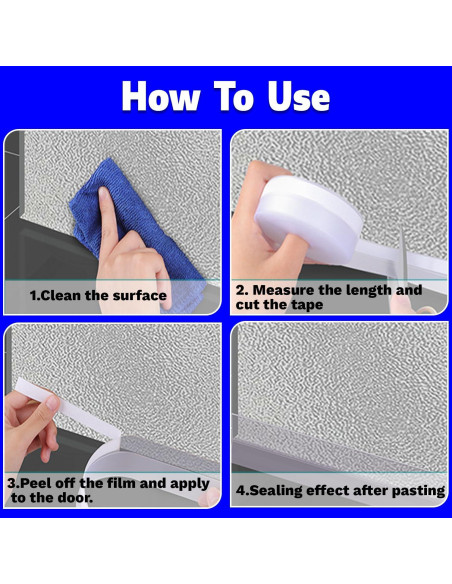 How To Use

1.Clean the surface

2. Measure the length and cut the tape

3.Peel off the film and apply to the door.

4.Sealing effect after pasting