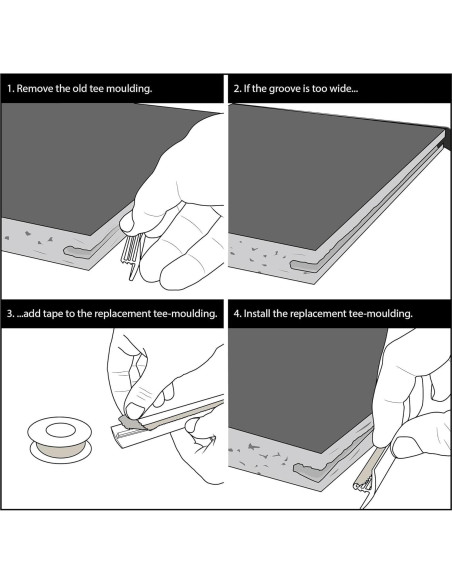 1. Remove the old tee moulding.

2. If the groove is too wide...

3. ...add tape to the replacement tee-moulding.

4. Install the replacement tee-moulding.