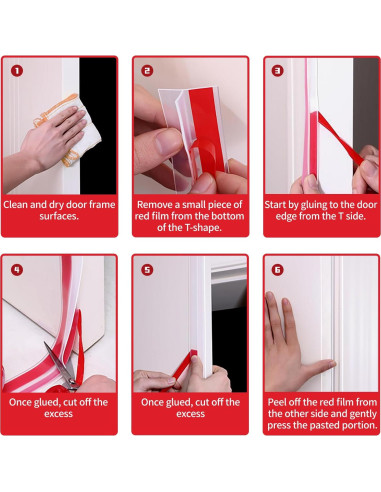 1
Clean and dry door frame surfaces.

2
Remove a small piece of red film from the bottom of the T-shape.

3
Start by gluing to the door edge from the T side.

4
Once glued, cut off the excess

5
Once glued, cut off the excess

6
Peel off the red film from the other side and gently press the pasted portion.