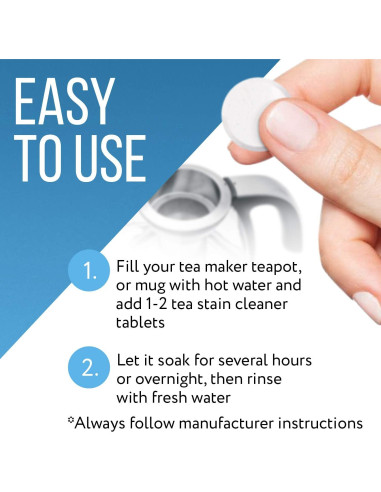 EASY TO USE

1. Fill your tea maker teapot, or mug with hot water and add 1-2 tea stain cleaner tablets

2. Let it soak for several hours or overnight, then rinse with fresh water

*Always follow manufacturer instructions