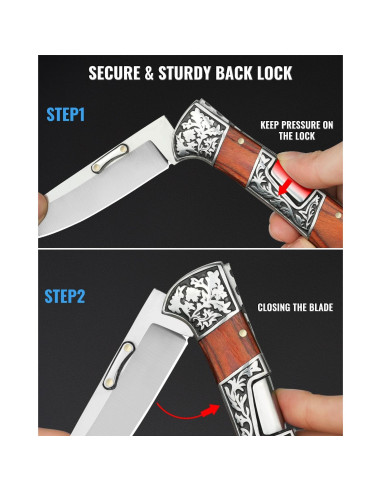 SECURE & STURDY BACK LOCK

STEP1

KEEP PRESSURE ON THE LOCK

STEP2

CLOSING THE BLADE