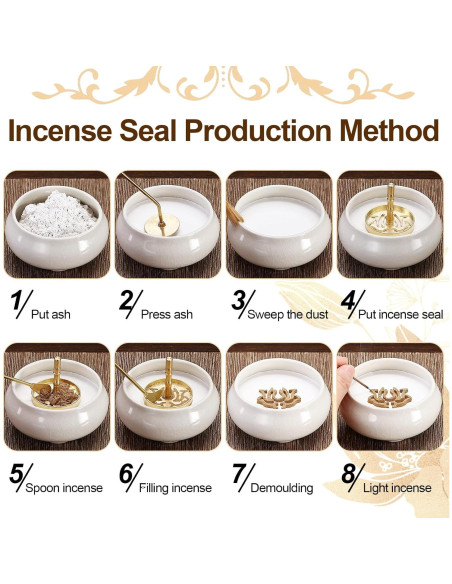 Incense Seal Production Method

1/ Put ash

2/ Press ash

3/ Sweep the dust

4/ Put incense seal

5/ Spoon incense

6/ Filling incense

7/ Demoulding

8/ Light incense