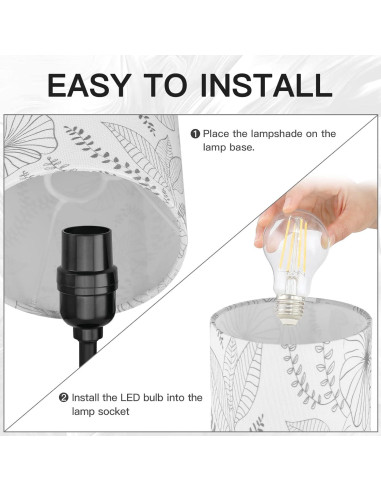 EASY TO INSTALL

❶ Place the lampshade on the lamp base.

❷ Install the LED bulb into the lamp socket