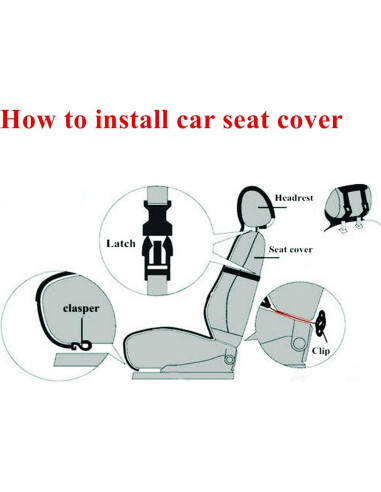 How to install car seat cover

Headrest

Latch

Seat cover

clasper

Clip