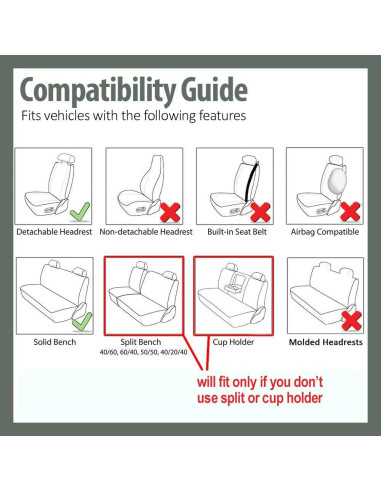 Compatibility Guide
Fits vehicles with the following features

Detachable Headrest
Non-detachable Headrest
Built-in Seat Belt
Airbag Compatible

Solid Bench
Split Bench
40/60, 60/40, 50/50, 40/20/40
Cup Holder
Molded Headrests

will fit only if you don't use split or cup holder