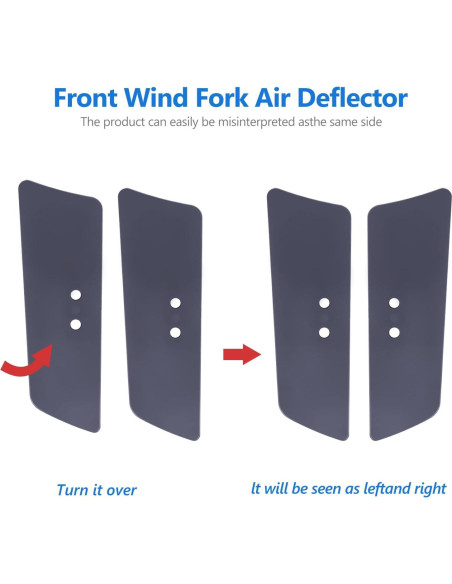 Front Wind Fork Air Deflector

The product can easily be misinterpreted asthe same side

Turn it over

lt will be seen as leftand right