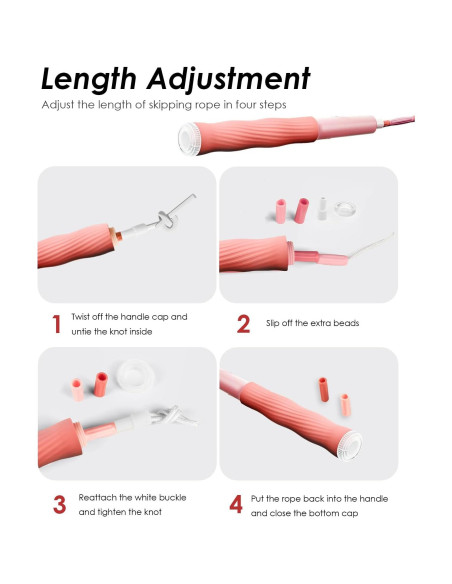 Length Adjustment

Adjust the length of skipping rope in four steps

1 Twist off the handle cap and untie the knot inside

2 Slip off the extra beads

3 Reattach the white buckle and tighten the knot

4 Put the rope back into the handle and close the bottom cap