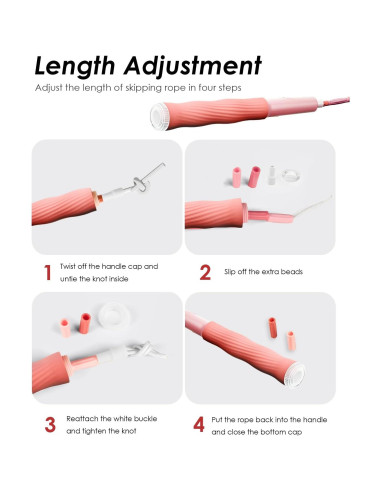 Length Adjustment

Adjust the length of skipping rope in four steps

1 Twist off the handle cap and untie the knot inside

2 Slip off the extra beads

3 Reattach the white buckle and tighten the knot

4 Put the rope back into the handle and close the bottom cap