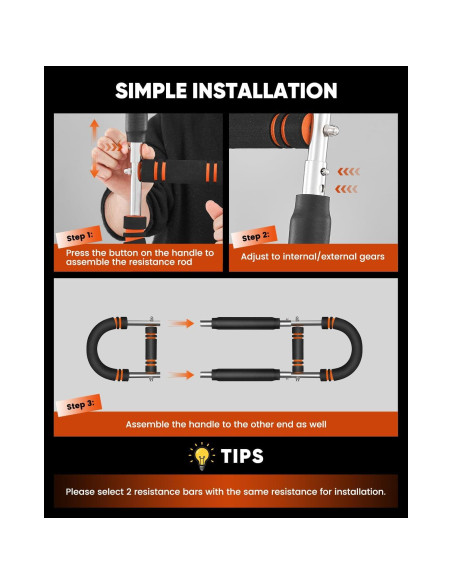 SIMPLE INSTALLATION

Step 1:
Press the button on the handle to assemble the resistance rod

Step 2:
Adjust to internal/external gears

Step 3:
Assemble the handle to the other end as well

TIPS

Please select 2 resistance bars with the same resistance for installation.