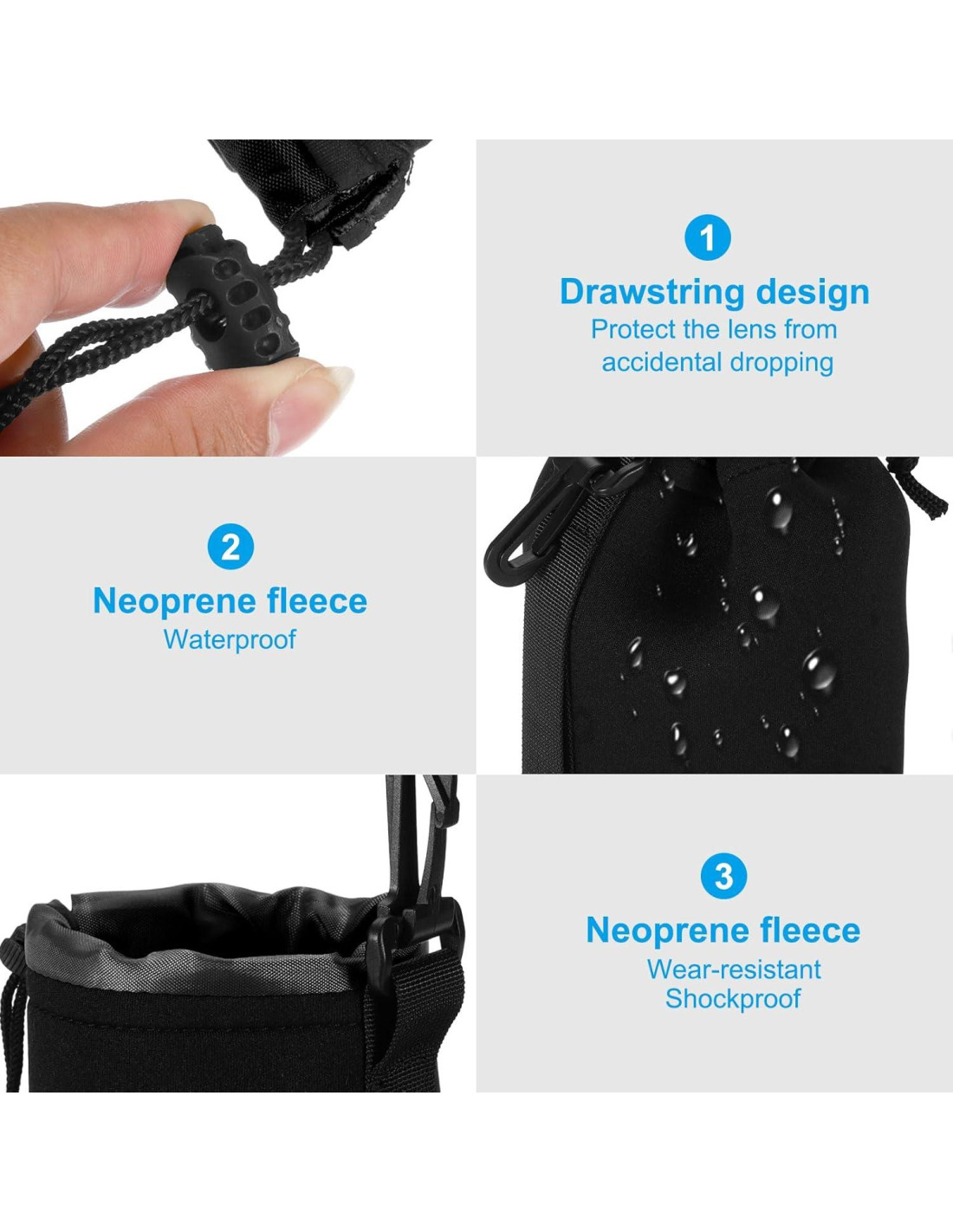 1
Drawstring design
Protect the lens from accidental dropping

2
Neoprene fleece
Waterproof

3
Neoprene fleece
Wear-resistant
Shockproof