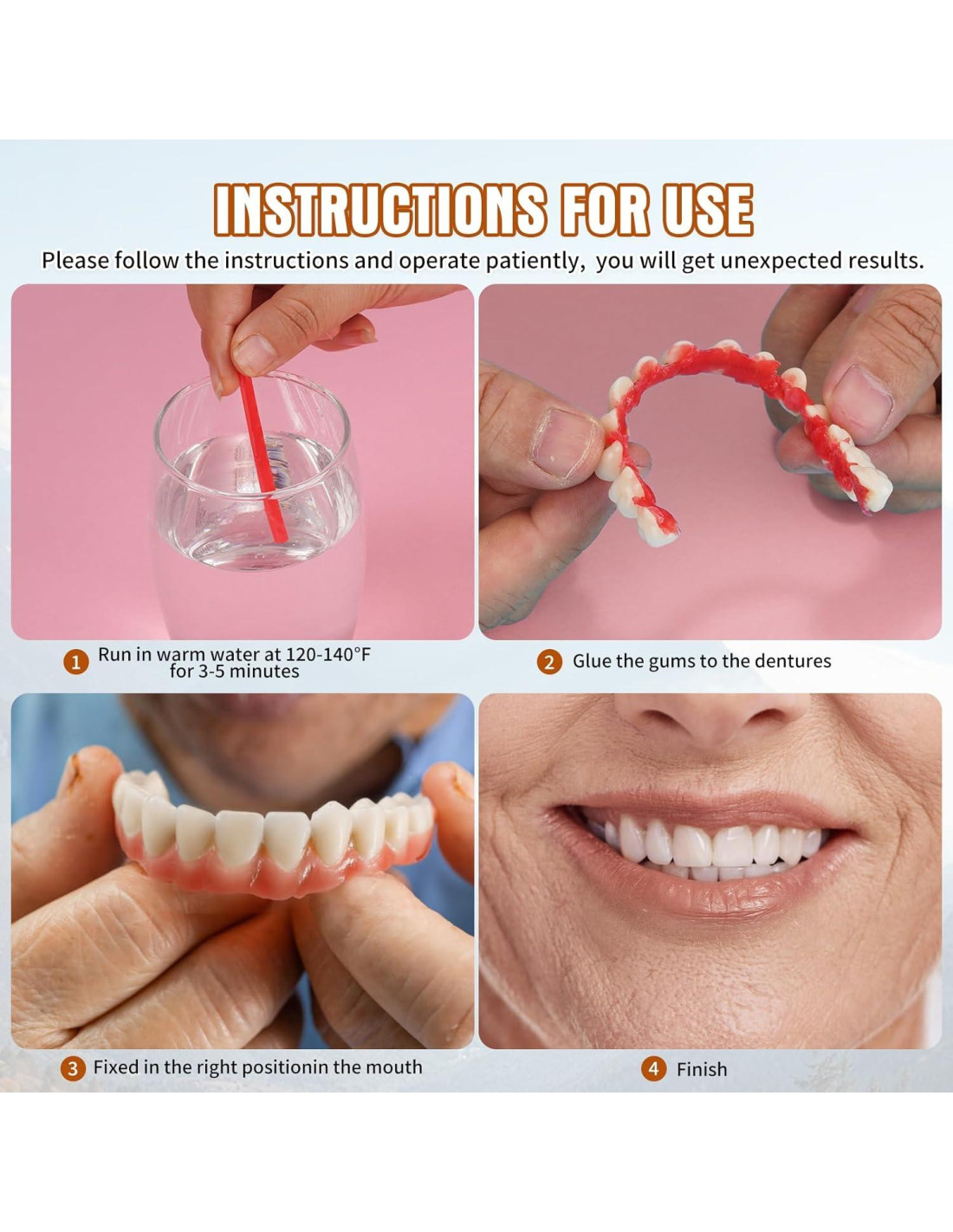 INSTRUCTIONS FOR USE

Please follow the instructions and operate patiently, you will get unexpected results.

1 Run in warm water at 120-140°F for 3-5 minutes

2 Glue the gums to the dentures

3 Fixed in the right positionin the mouth

4 Finish