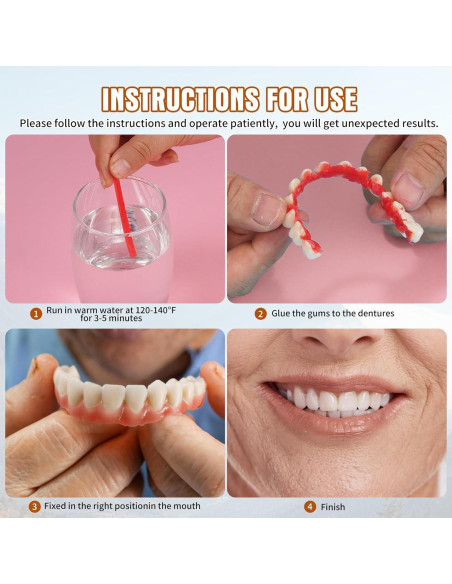 INSTRUCTIONS FOR USE

Please follow the instructions and operate patiently, you will get unexpected results.

1 Run in warm water at 120-140°F for 3-5 minutes

2 Glue the gums to the dentures

3 Fixed in the right positionin the mouth

4 Finish