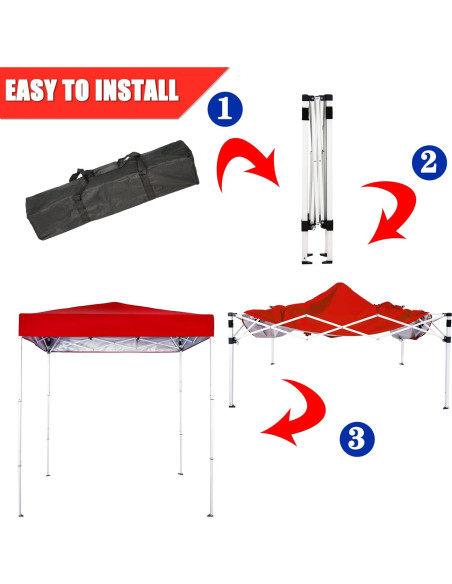 EASY TO INSTALL

1

2

3