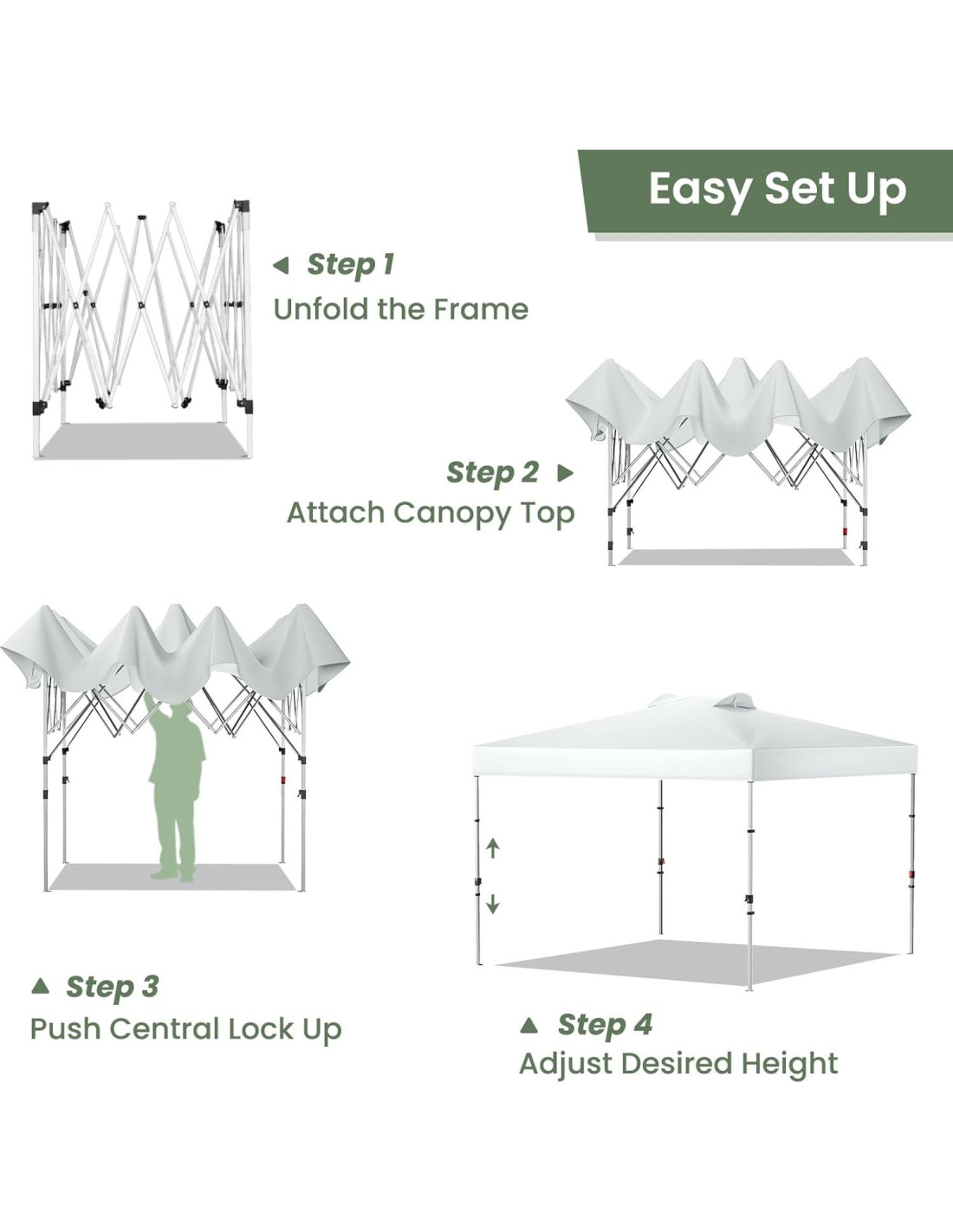 Easy Set Up

Step 1
Unfold the Frame

Step 2
Attach Canopy Top

Step 3
Push Central Lock Up

Step 4
Adjust Desired Height