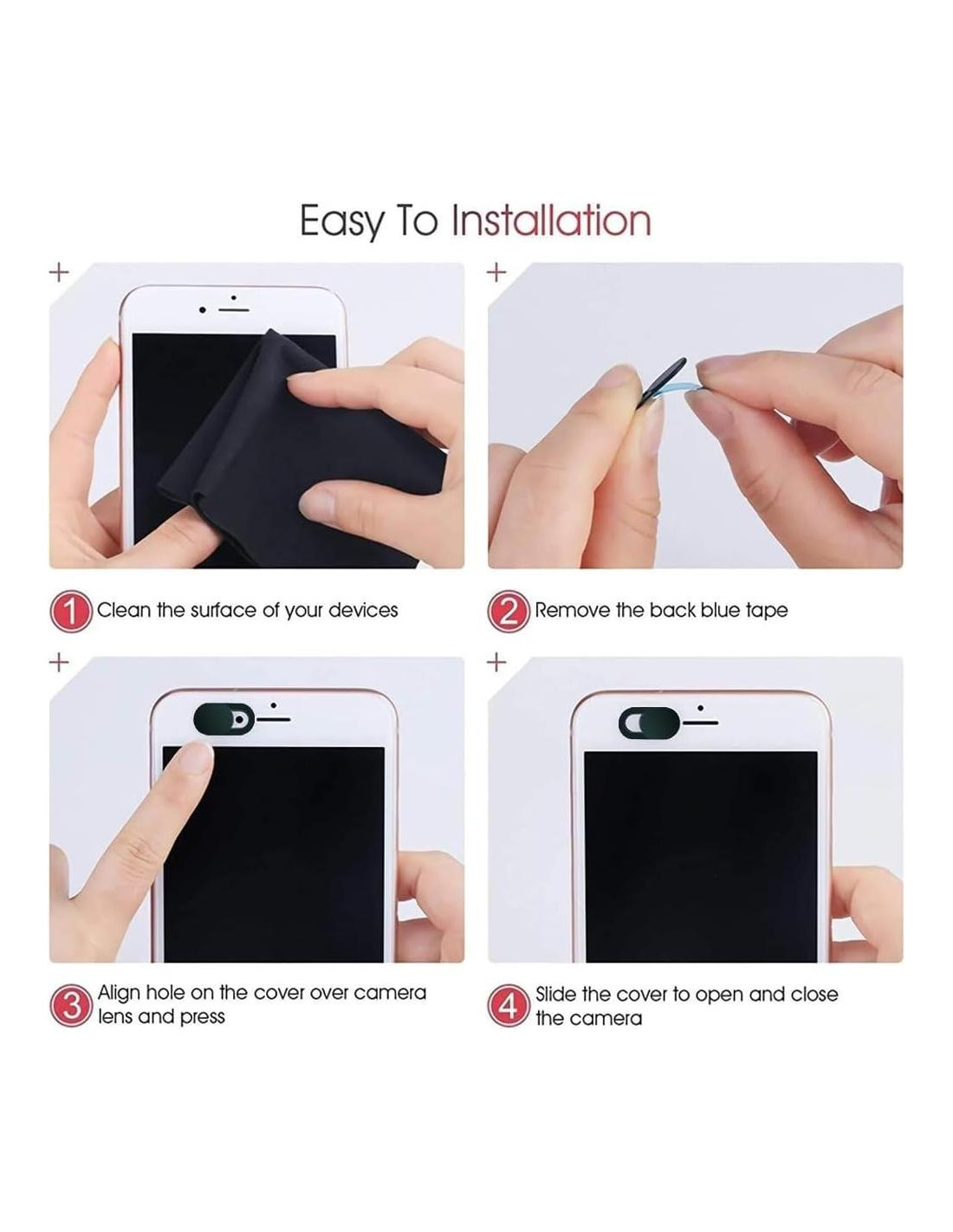 Easy To Installation

1 Clean the surface of your devices

2 Remove the back blue tape

3 Align hole on the cover over camera lens and press

4 Slide the cover to open and close the camera