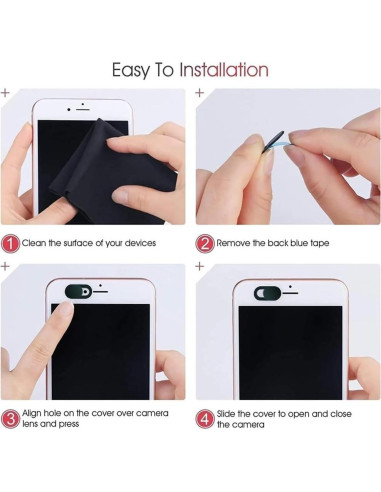 Easy To Installation

1 Clean the surface of your devices

2 Remove the back blue tape

3 Align hole on the cover over camera lens and press

4 Slide the cover to open and close the camera