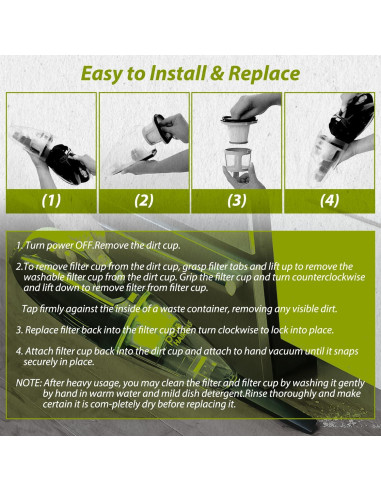 Easy to Install & Replace

(1)

(2)

(3)

(4)

1. Turn power OFF.Remove the dirt cup.

2.To remove filter cup from the dirt cup, grasp filter tabs and lift up to remove the washable filter cup from the dirt cup. Grip the filter cup and turn counterclockwise and lift down to remove filter from filter cup.

Tap firmly against the inside of a waste container, removing any visible dirt.

3. Replace filter back into the filter cup then turn clockwise to lock into place.

4. Attach filter cup back into the dirt cup and attach to hand vacuum until it snaps securely in place.

NOTE: After heavy usage, you may clean the filter and filter cup by washing it gently by hand in warm water and mild dish detergent.Rinse thoroughly and make certain it is com-pletely dry before replacing it.