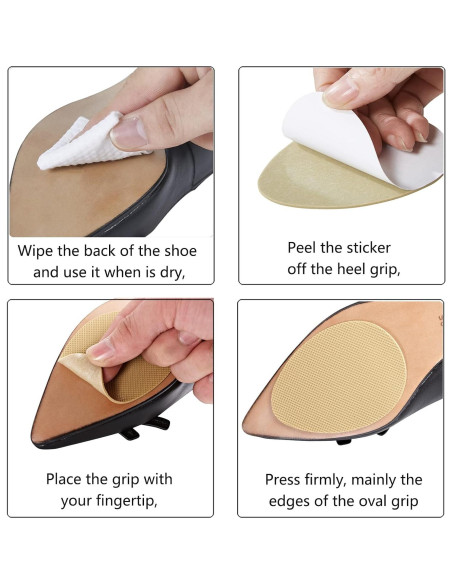 Wipe the back of the shoe and use it when is dry,

Peel the sticker off the heel grip,

Place the grip with your fingertip,

Press firmly, mainly the edges of the oval grip