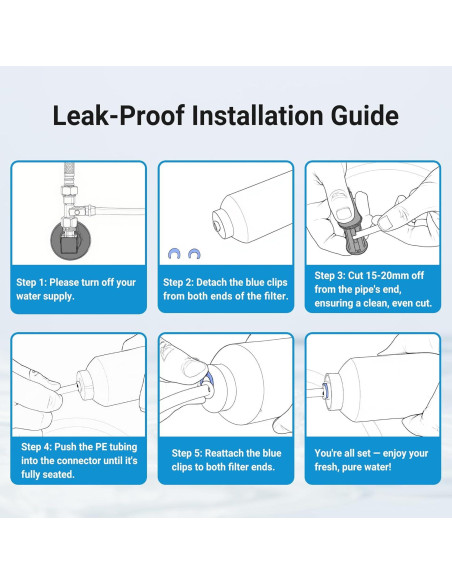 Leak-Proof Installation Guide

Step 1: Please turn off your water supply.

Step 2: Detach the blue clips from both ends of the filter.

Step 3: Cut 15-20mm off from the pipe's end, ensuring a clean, even cut.

Step 4: Push the PE tubing into the connector until it's fully seated.

Step 5: Reattach the blue clips to both filter ends.

You're all set — enjoy your fresh, pure water!