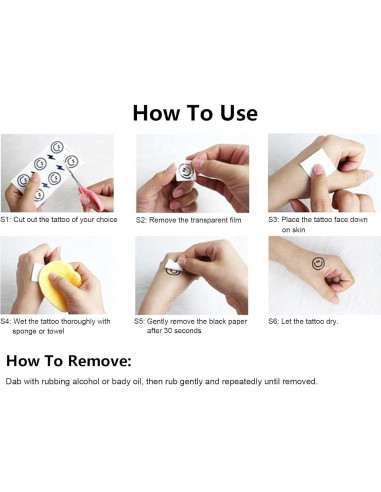 How To Use

S1: Cut out the tattoo of your choice

S2: Remove the transparent film

S3: Place the tattoo face down on skin

S4: Wet the tattoo thoroughly with sponge or towel

S5: Gently remove the black paper after 30 seconds

S6: Let the tattoo dry.

How To Remove:

Dab with rubbing alcohol or bady oil, then rub gently and repeatedly until removed.