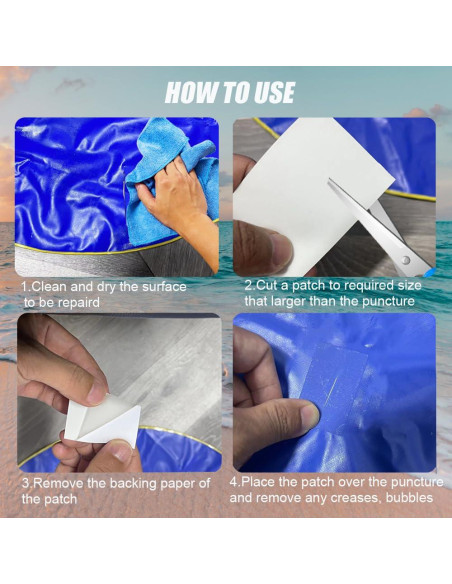 HOW TO USE

1.Clean and dry the surface to be repaird

2.Cut a patch to required size that larger than the puncture

3.Remove the backing paper of the patch

4.Place the patch over the puncture and remove any creases, bubbles