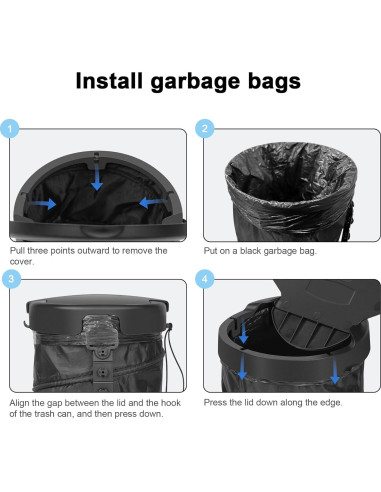 Install garbage bags

1

Pull three points outward to remove the cover.

2

Put on a black garbage bag.

3

Align the gap between the lid and the hook of the trash can, and then press down.

4

Press the lid down along the edge.