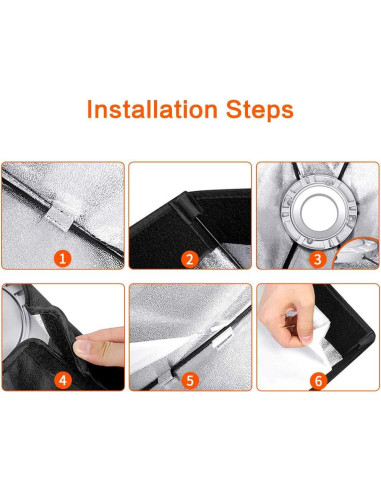 Installation Steps

1

2

3

4

5

6