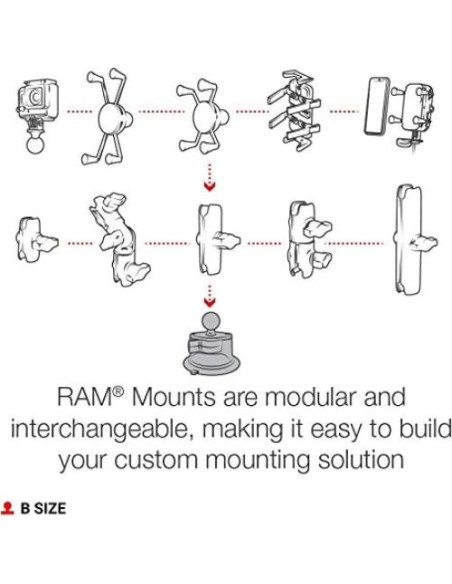 RAM® Mounts are modular and interchangeable, making it easy to build your custom mounting solution

B SIZE