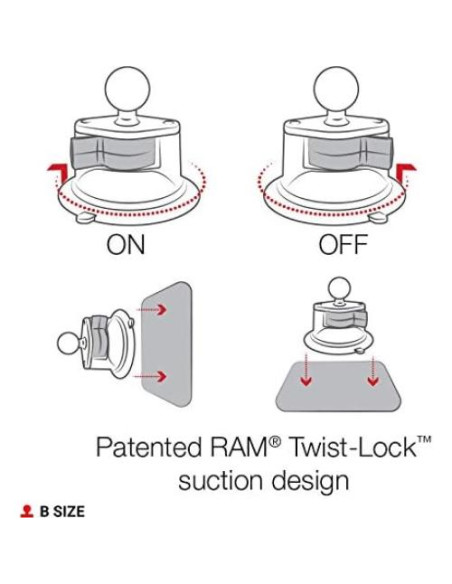 ON

OFF

Patented RAM® Twist-Lock™ suction design

B SIZE