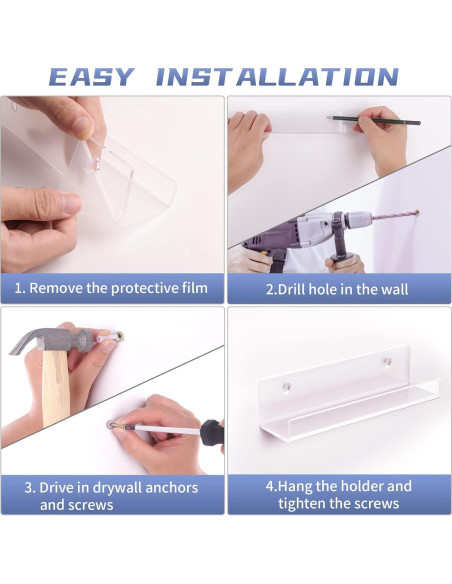 EASY INSTALLATION

1. Remove the protective film

2.Drill hole in the wall

3. Drive in drywall anchors and screws

4.Hang the holder and tighten the screws