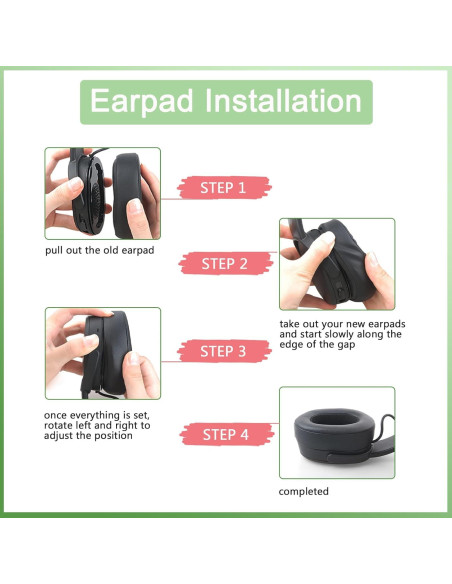 Earpad Installation

STEP 1

pull out the old earpad

STEP 2

take out your new earpads and start slowly along the edge of the gap

STEP 3

once everything is set, rotate left and right to adjust the position

STEP 4

completed