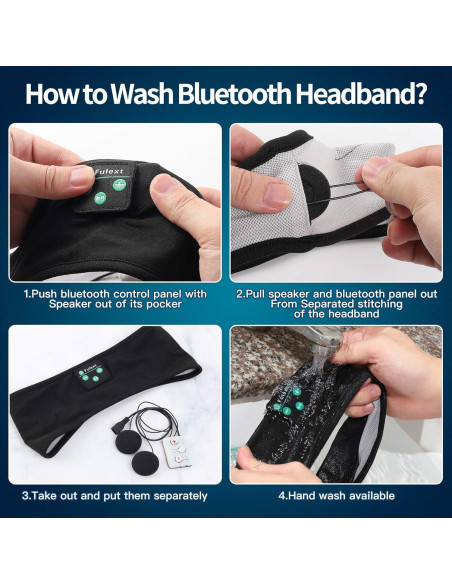 How to Wash Bluetooth Headband?

Fulext

1.Push bluetooth control panel with Speaker out of its pocker

2.Pull speaker and bluetooth panel out From Separated stitching of the headband

Fulext

3.Take out and put them separately

4.Hand wash available