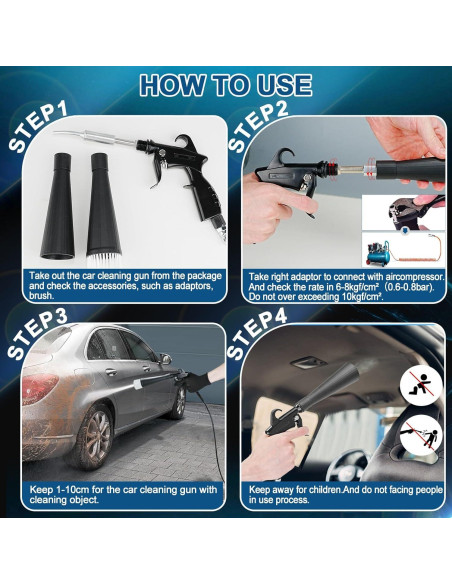 HOW TO USE

STEP1

Take out the car cleaning gun from the package and check the accessories, such as adaptors, brush.

STEP2

Take right adaptor to connect with aircompressor. And check the rate in 6-8kgf/cm² (0.6-0.8bar). Do not over exceeding 10kgf/cm².

STEP3

Keep 1-10cm for the car cleaning gun with cleaning object.

STEP4

Keep away for children.And do not facing people in use process.