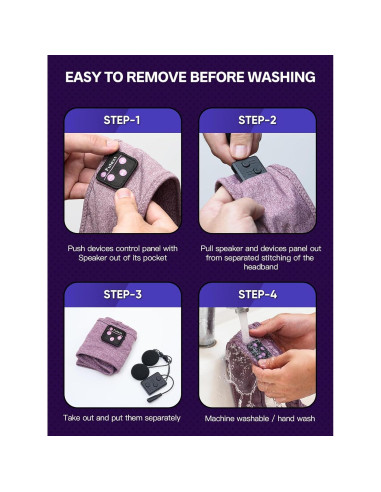 EASY TO REMOVE BEFORE WASHING

STEP-1

Push devices control panel with Speaker out of its pocket

STEP-2

Pull speaker and devices panel out from separated stitching of the headband

STEP-3

Take out and put them separately

STEP-4

Machine washable / hand wash