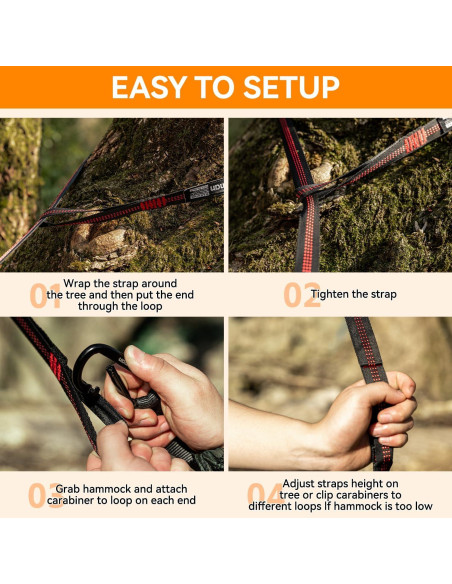 EASY TO SETUP

01 Wrap the strap around the tree and then put the end through the loop

02 Tighten the strap

03 Grab hammock and attach carabiner to loop on each end

04 Adjust straps height on tree or clip carabiners to different loops If hammock is too low