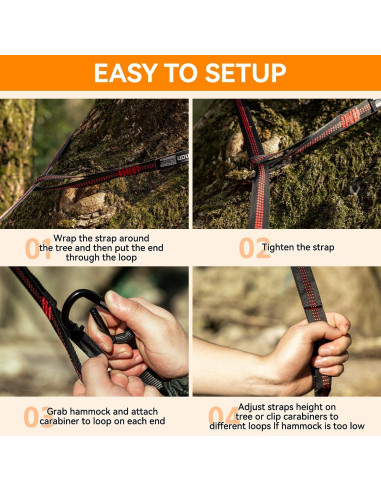 EASY TO SETUP

01 Wrap the strap around the tree and then put the end through the loop

02 Tighten the strap

03 Grab hammock and attach carabiner to loop on each end

04 Adjust straps height on tree or clip carabiners to different loops If hammock is too low