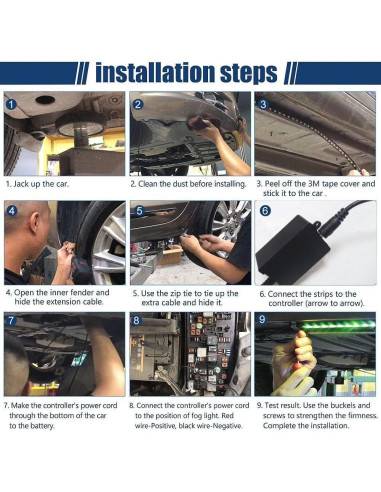 // installation steps //

1

1. Jack up the car.

2

2. Clean the dust before installing.

3

3. Peel off the 3M tape cover and stick it to the car .

4

4. Open the inner fender and hide the extension cable.

5

5. Use the zip tie to tie up the extra cable and hide it.

6

6. Connect the strips to the controller (arrow to arrow).

7

7. Make the controller's power cord through the bottom of the car to the battery.

8

8. Connect the controller's power cord to the position of fog light. Red wire-Positive, black wire-Negative.

9

9. Test result. Use the buckels and screws to strengthen the firmness. Complete the installation.