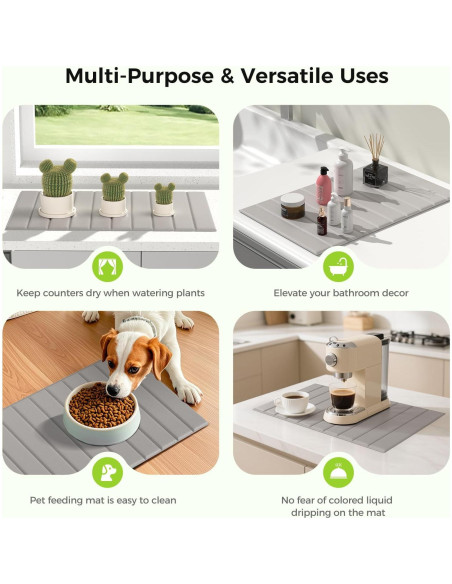 Multi-Purpose & Versatile Uses

Keep counters dry when watering plants

Elevate your bathroom decor

Pet feeding mat is easy to clean

No fear of colored liquid dripping on the mat