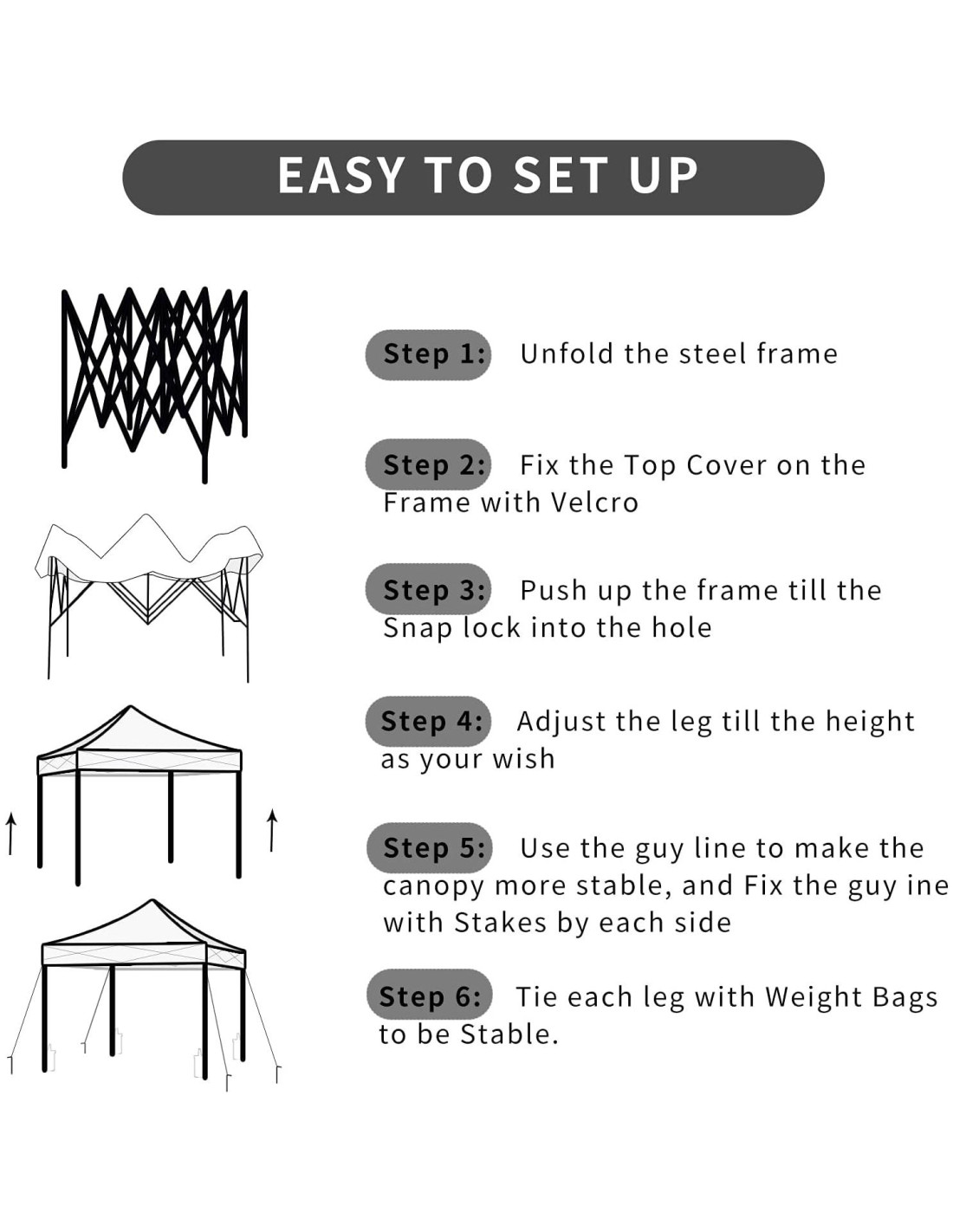 EASY TO SET UP

Step 1: Unfold the steel frame

Step 2: Fix the Top Cover on the Frame with Velcro

Step 3: Push up the frame till the Snap lock into the hole

Step 4: Adjust the leg till the height as your wish

Step 5: Use the guy line to make the canopy more stable, and Fix the guy ine with Stakes by each side

Step 6: Tie each leg with Weight Bags to be Stable.