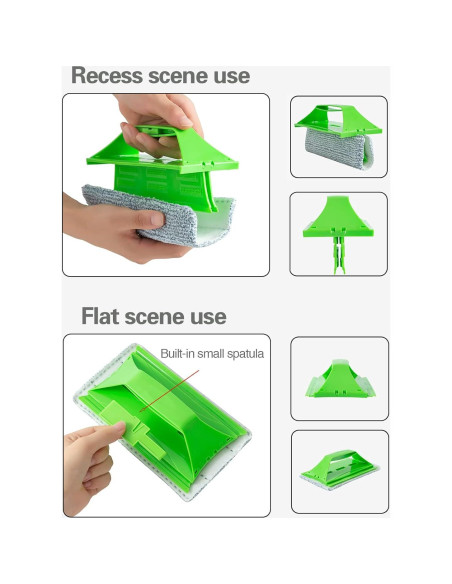 Recess scene use

Flat scene use

Built-in small spatula