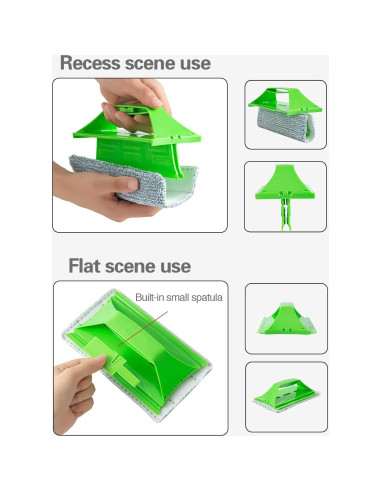 Recess scene use

Flat scene use

Built-in small spatula