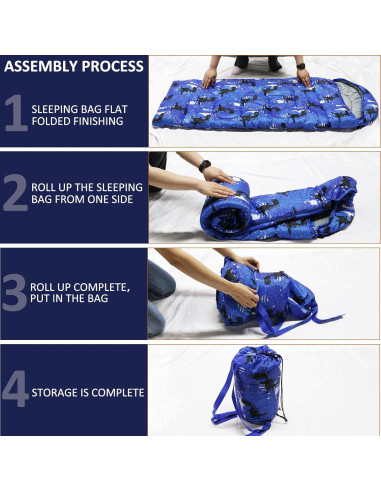 ASSEMBLY PROCESS

1 SLEEPING BAG FLAT FOLDED FINISHING

2 ROLL UP THE SLEEPING BAG FROM ONE SIDE

3 ROLL UP COMPLETE, PUT IN THE BAG

4 STORAGE IS COMPLETE