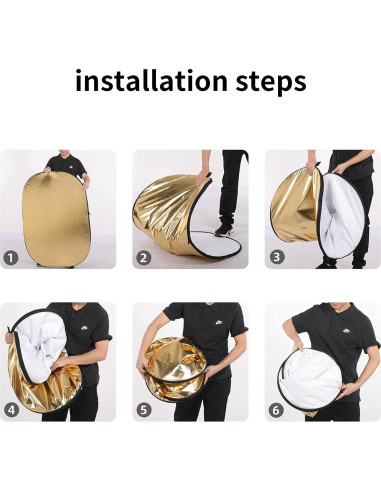 installation steps

1

2

3

4

5

6